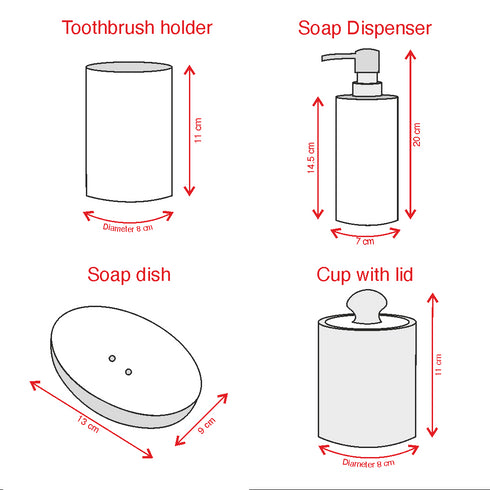 Toothbrush holder

11 cm

Diameter 8 cm

Soap Dispenser

14.5 cm

20 cm

7 cm

Soap dish

13 cm

9 cm

Cup with lid

11 cm

Diameter 8 cm